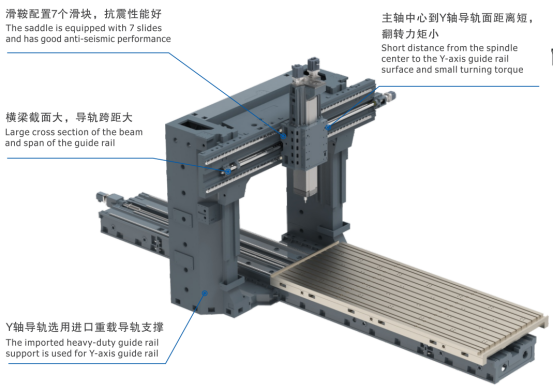 滑鞍配置7个滑块，抗震性能好
The saddle is equipped with 7 slides and has good anti-seismic performance

主轴中心到Y轴导轨面距离短，翻转力矩小
Short distance from the spindle center to the Y-axis guide rail surface and small turning torque

横梁截面大，导轨跨距大
Large cross section of the beam and span of the guide rail

Y轴导轨选用进口重载导轨支撑
The imported heavy-duty guide rail support is used for Y-axis guide rail